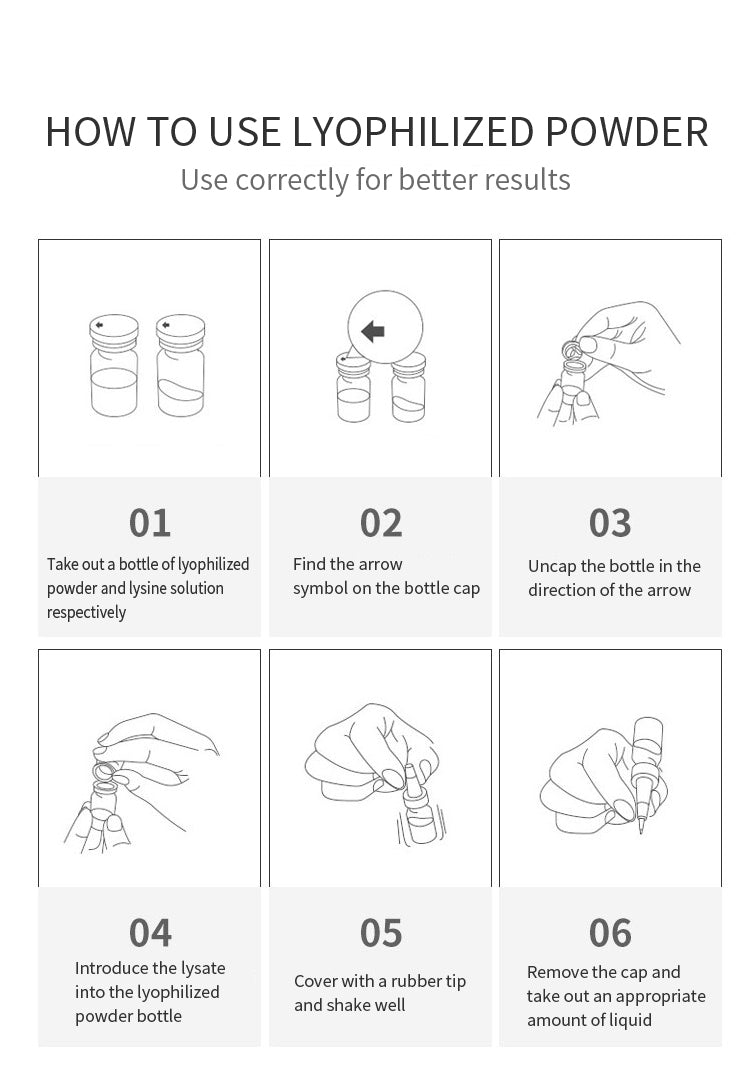 HOW TO USE LYOPHILIZED POWDER
Use correctly for better results

01
Take out a bottle of lyophilized powder and lysine solution respectively

02
Find the arrow symbol on the bottle cap

03
Uncap the bottle in the direction of the arrow

04
Introduce the lysate into the lyophilized powder bottle

05
Cover with a rubber tip and shake well

06
Remove the cap and take out an appropriate amount of liquid